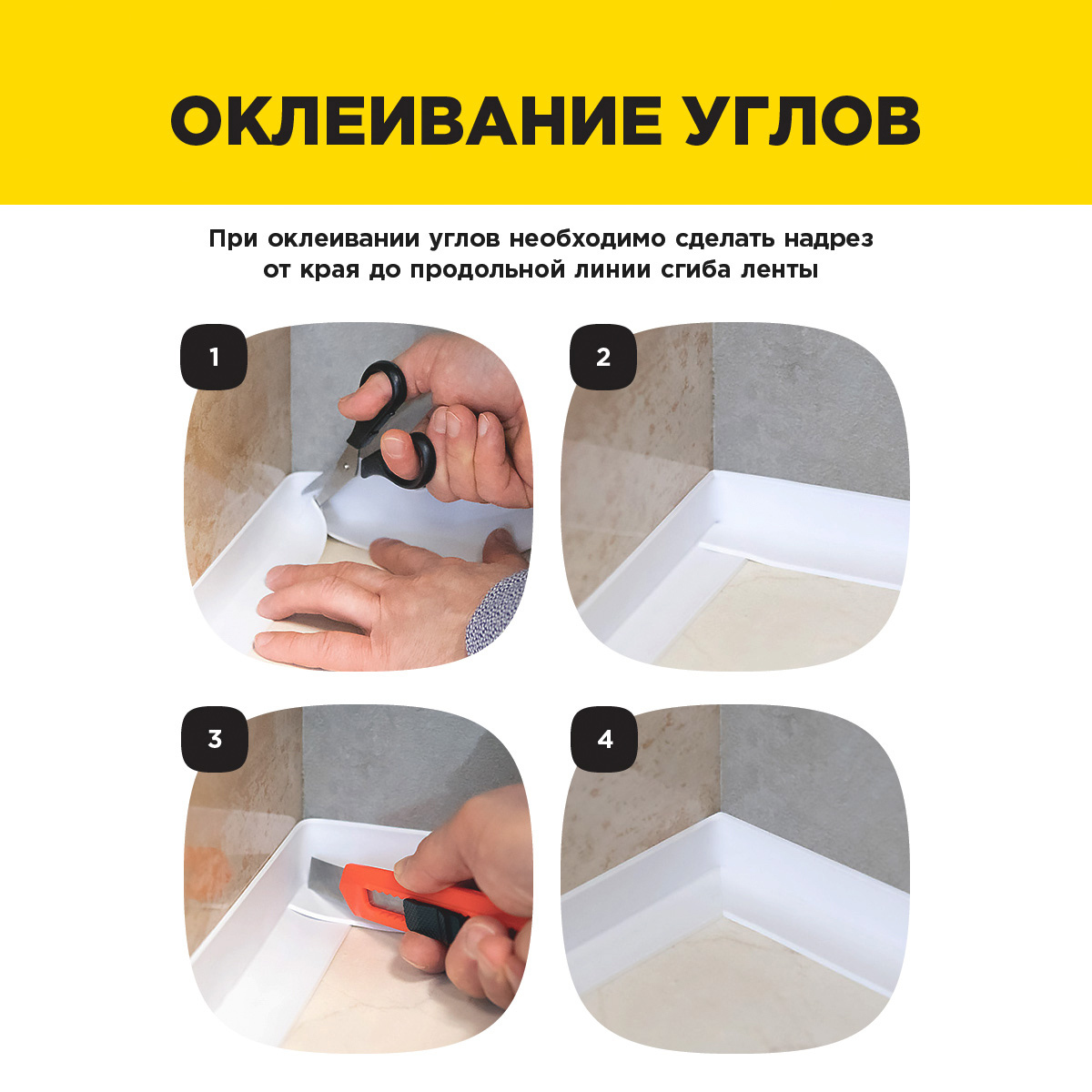 ОКЛЕИВАНИЕ УГЛОВ

При оклеивании углов необходимо сделать надрез от края до продольной линии сгиба ленты

1

2

3

4