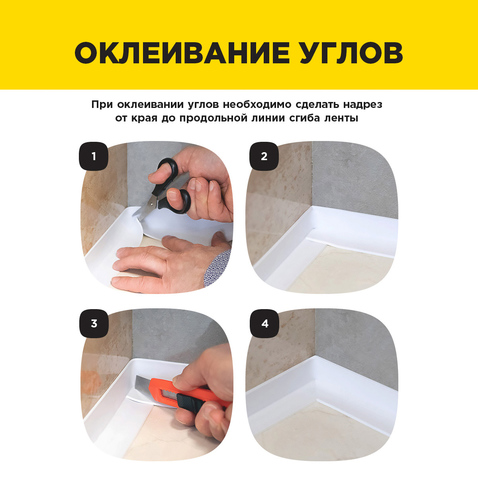 ОКЛЕИВАНИЕ УГЛОВ

При оклеивании углов необходимо сделать надрез от края до продольной линии сгиба ленты

1

2

3

4